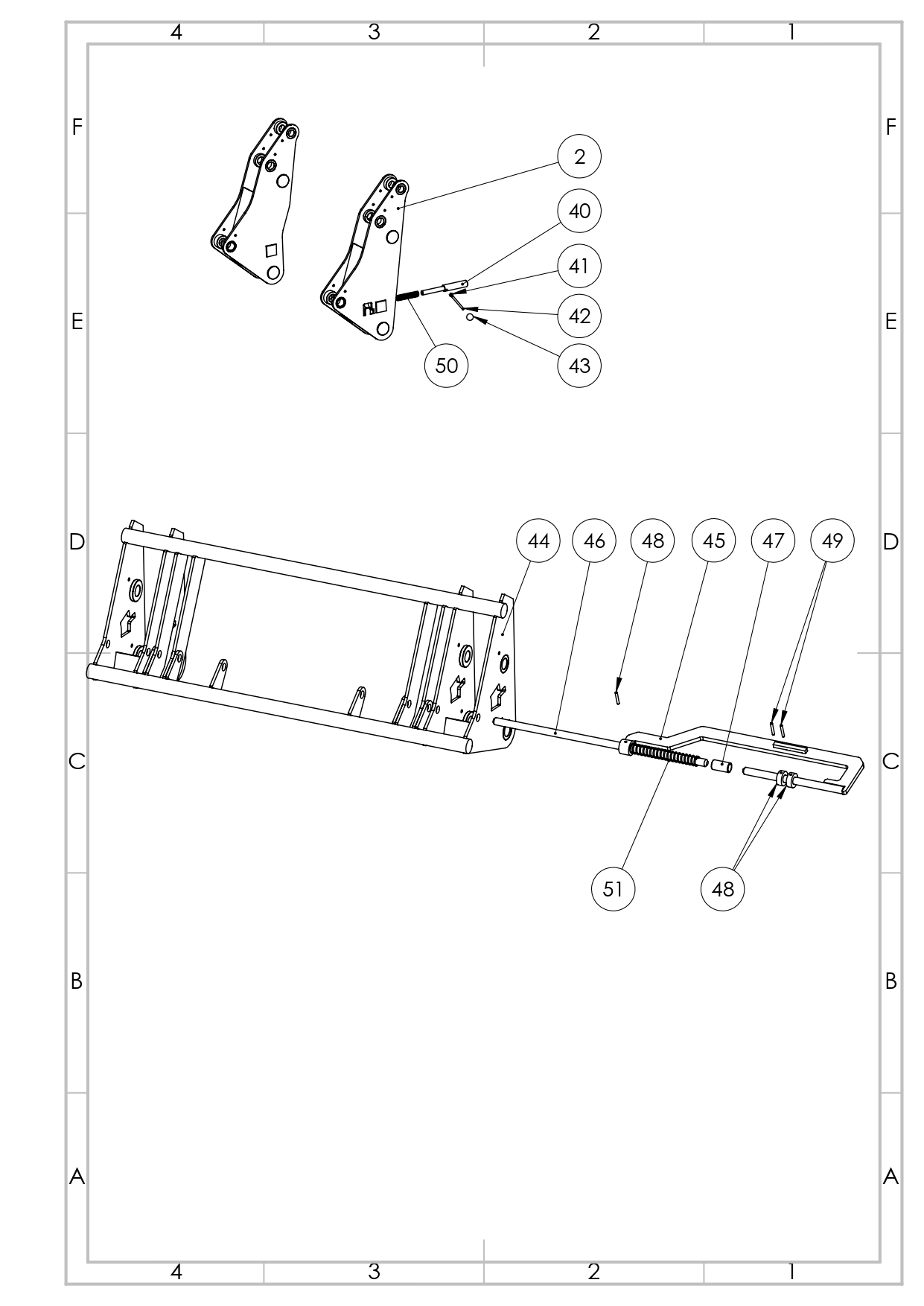 4 3 2 1

F F

2

40

41

42

43

50

E E

D D

44 46 48 45 47 49

C C

51 48

B B

A A

4 3 2 1